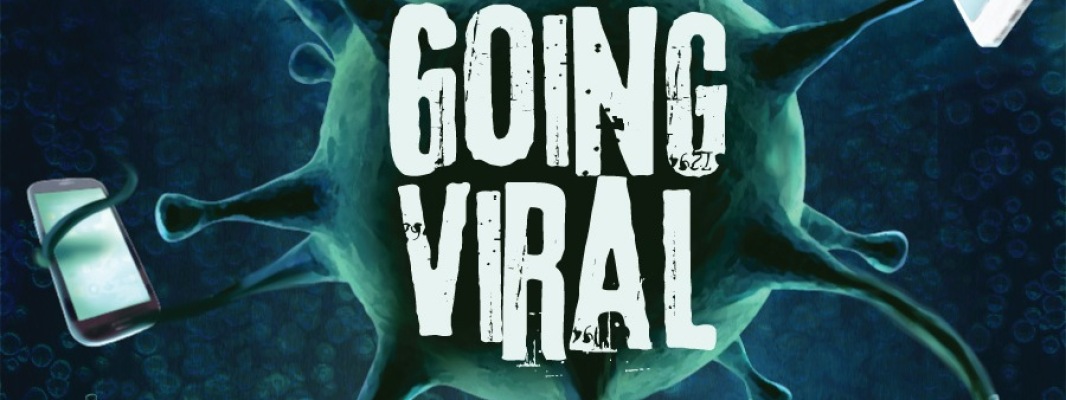 GOING VIRAL