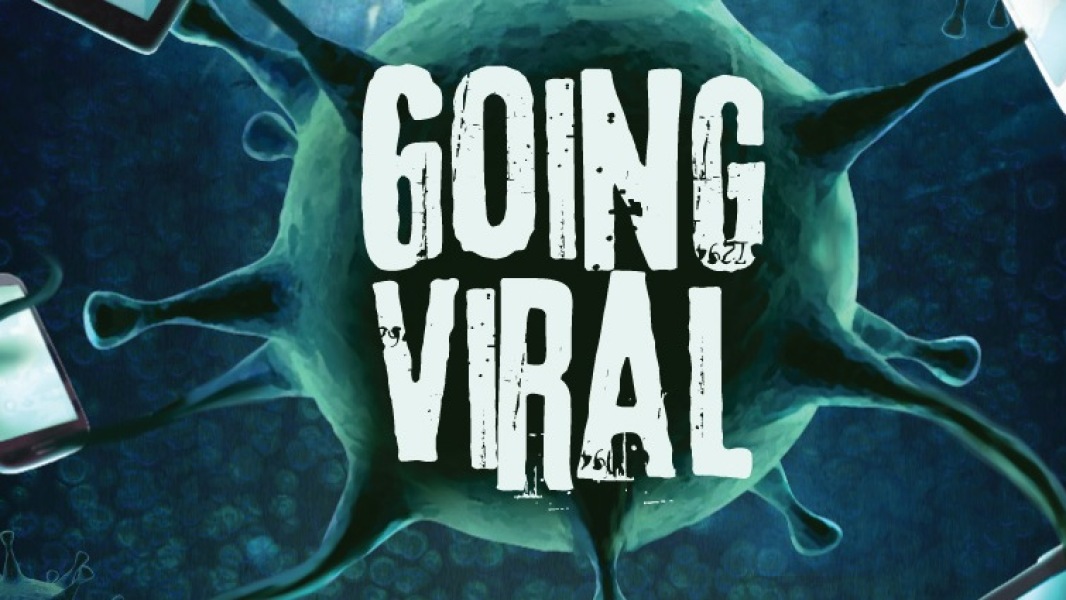 GOING
VIRAL