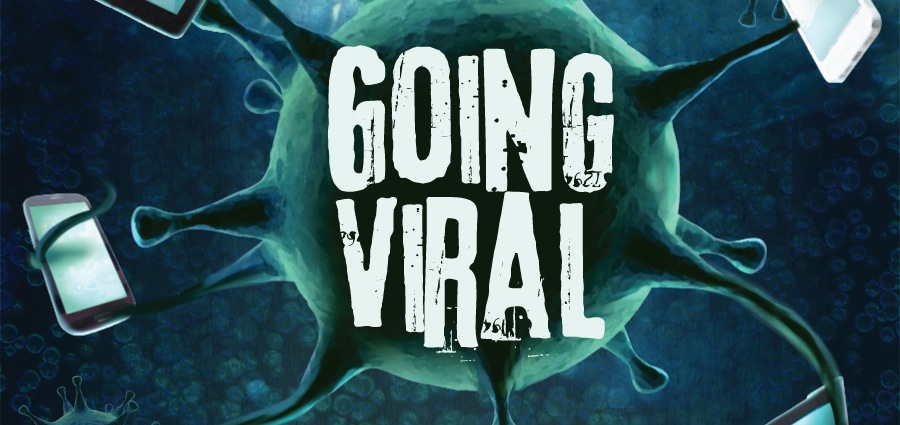 GOING VIRAL